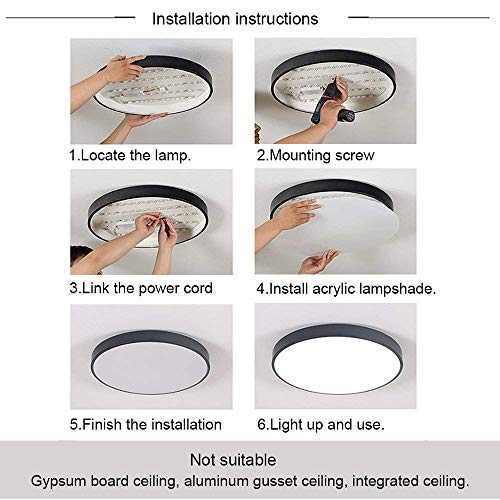 Installation instructions

1.Locate the lamp.

2.Mounting screw

3.Link the power cord

4.Install acrylic lampshade.

5.Finish the installation

6.Light up and use.

Not suitable
Gypsum board ceiling, aluminum gusset ceiling, integrated ceiling.