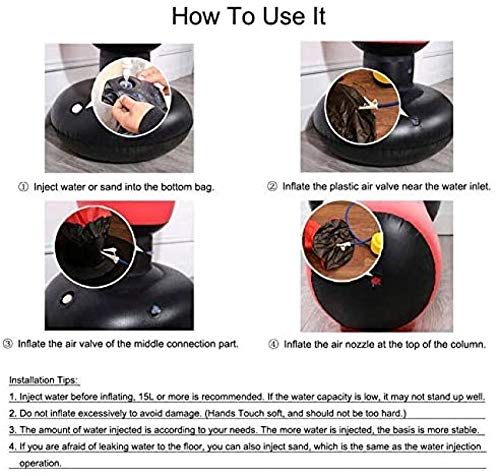 How To Use It

① Inject water or sand into the bottom bag.

② Inflate the plastic air valve near the water inlet.

③ Inflate the air valve of the middle connection part.

④ Inflate the air nozzle at the top of the column.

Installation Tips:

1. Inject water before inflating, 15L or more is recommended. If the water capacity is low, it may not stand up well.

2. Do not inflate excessively to avoid damage. (Hands Touch soft, and should not be too hard.)

3. The amount of water injected is according to your needs. The more water is injected, the basis is more stable.

4. If you are afraid of leaking water to the floor, you can also inject sand, which is the same as the water injection operation.