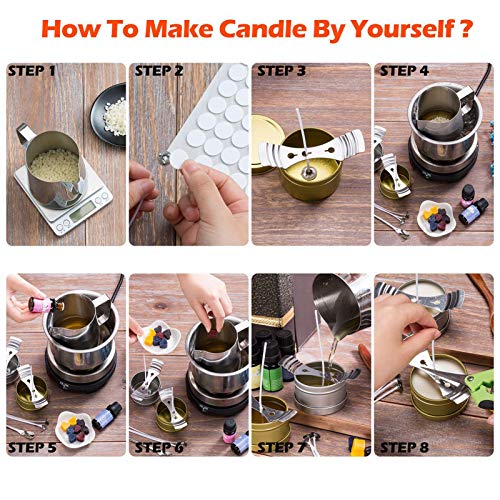 How To Make Candle By Yourself ?

STEP 1

STEP 2

STEP 3

STEP 4

STEP 5

STEP 6

STEP 7

STEP 8