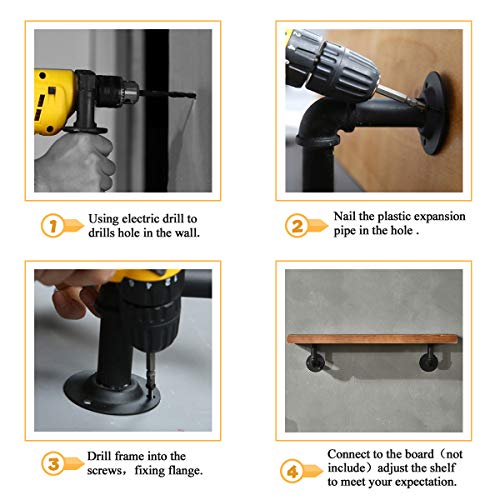 1 Using electric drill to drills hole in the wall.

2 Nail the plastic expansion pipe in the hole .

3 Drill frame into the screws，fixing flange.

4 Connect to the board（not include）adjust the shelf to meet your expectation.