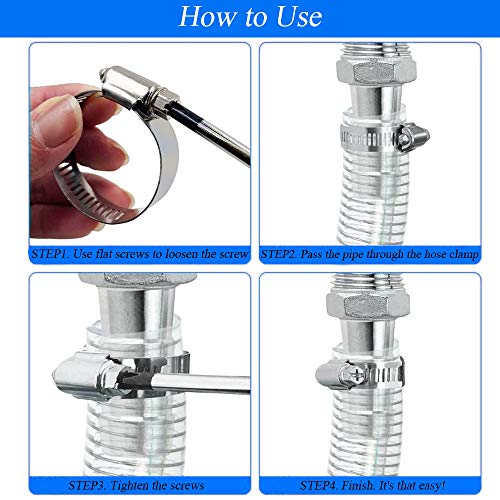 How to Use

STEP1. Use flat screws to loosen the screw

STEP2. Pass the pipe through the hose clamp

STEP3. Tighten the screws

STEP4. Finish. It's that easy!