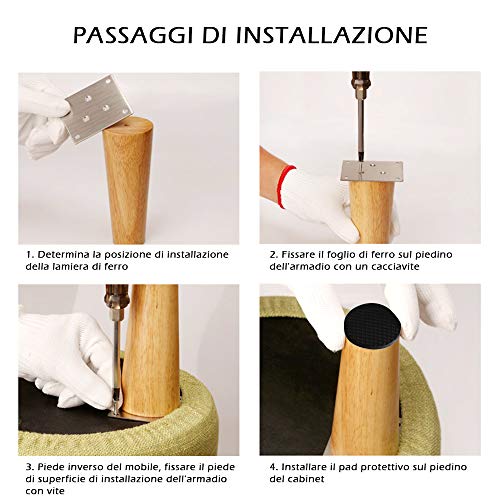 PASSAGGI DI INSTALLAZIONE

1. Determina la posizione di installazione della lamiera di ferro

2. Fissare il foglio di ferro sul piedino dell'armadio con un cacciavite

3. Piede inverso del mobile, fissare il piede di superficie di installazione dell'armadio con vite

4. Installare il pad protettivo sul piedino del cabinet