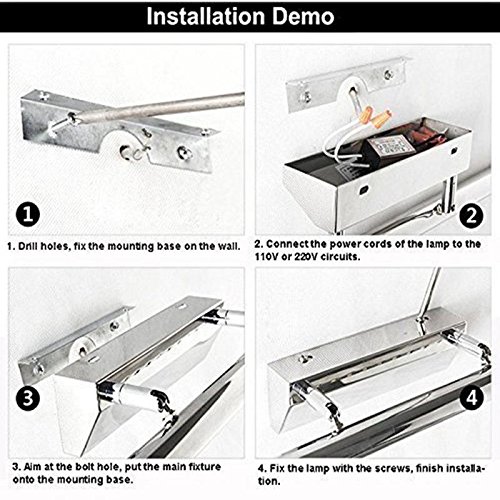 Installation Demo

1

1. Drill holes, fix the mounting base on the wall.

2

2. Connect the power cords of the lamp to the 110V or 220V circuits.

3

3. Aim at the bolt hole, put the main fixture onto the mounting base.

4

4. Fix the lamp with the screws, finish installation.