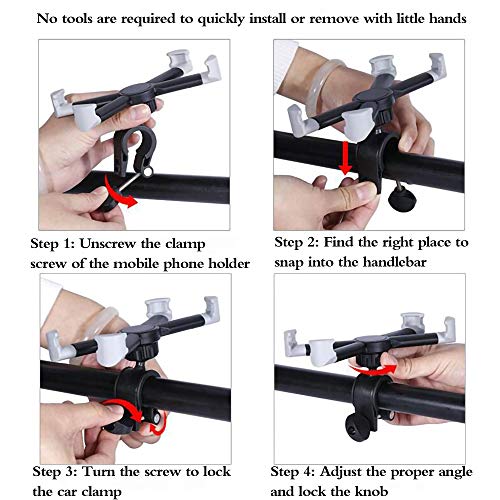 No tools are required to quickly install or remove with little hands

Step 1: Unscrew the clamp screw of the mobile phone holder

Step 2: Find the right place to snap into the handlebar

Step 3: Turn the screw to lock the car clamp

Step 4: Adjust the proper angle and lock the knob