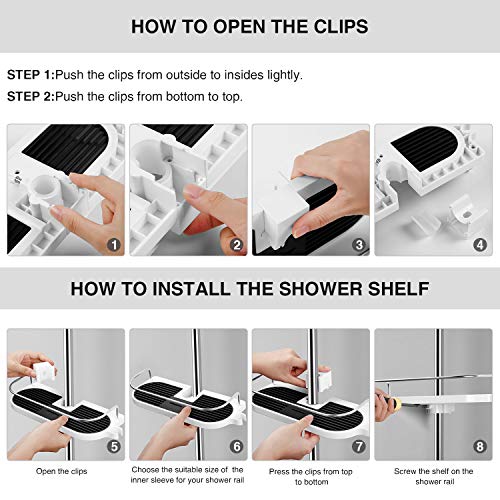 HOW TO OPEN THE CLIPS

STEP 1:Push the clips from outside to insides lightly.

STEP 2:Push the clips from bottom to top.

1

2

3

4

HOW TO INSTALL THE SHOWER SHELF

5

6

7

8

Open the clips

Choose the suitable size of the inner sleeve for your shower rail

Press the clips from top to bottom

Screw the shelf on the shower rail