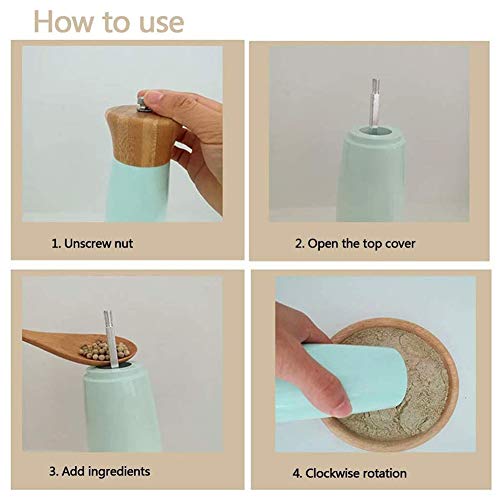 How to use

1. Unscrew nut

2. Open the top cover

3. Add ingredients

4. Clockwise rotation