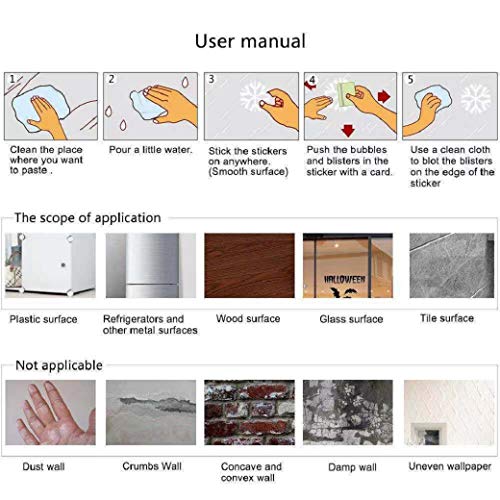 User manual

1
Clean the place where you want to paste .

2
Pour a little water.

3
Stick the stickers on anywhere. (Smooth surface)

4
Push the bubbles and blisters in the sticker with a card.

5
Use a clean cloth to blot the blisters on the edge of the sticker

The scope of application

Plastic surface

Refrigerators and other metal surfaces

Wood surface

HALLOWEEN

Glass surface

Tile surface

Not applicable

Dust wall

Crumbs Wall

Concave and convex wall

Damp wall

Uneven wallpaper