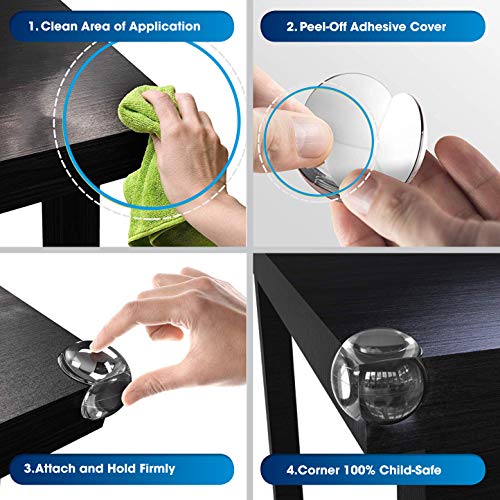 1. Clean Area of Application

2. Peel-Off Adhesive Cover

3.Attach and Hold Firmly

4.Corner 100% Child-Safe