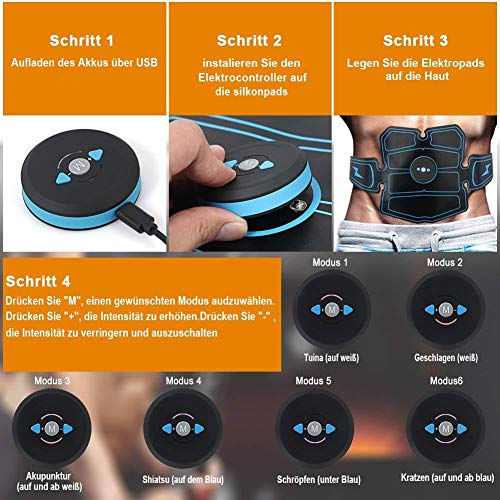 Schritt 1
Aufladen des Akkus über USB

Schritt 2
instalieren Sie den Elektrocontroller auf die silkonpads

Schritt 3
Legen Sie die Elektropads auf die Haut

M

M

Schritt 4
Drücken Sie "M", einen gewünschten Modus audzuwählen. Drücken Sie "+", die Intensität zu erhöhen.Drücken Sie "-" , die Intensität zu verringern und auszuschalten

Modus 1
M
Tuina (auf weiß)

Modus 2
M
Geschlagen (weiß)

Modus 3
M
Akupunktur (auf und ab weiß)

Modus 4
M
Shiatsu (auf dem Blau)

Modus 5
M
Schröpfen (unter Blau)

Modus6
M
Kratzen (auf und ab blau)