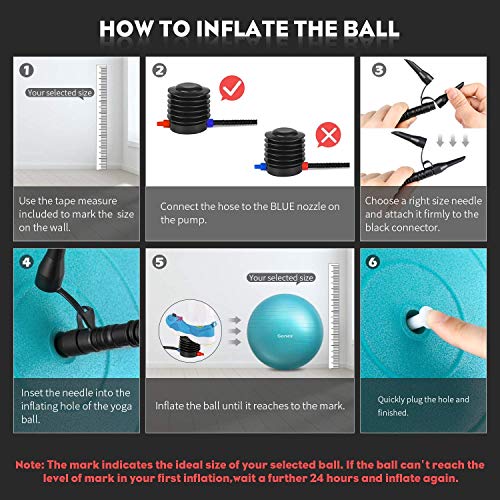 HOW TO INFLATE THE BALL

1

Your selected size

Use the tape measure included to mark the size on the wall.

2

Connect the hose to the BLUE nozzle on the pump.

3

Choose a right size needle and attach it firmly to the black connector.

4

Inset the needle into the inflating hole of the yoga ball.

5

Your selected size

Gonex

Inflate the ball until it reaches to the mark.

6

Quickly plug the hole and finished.

Note: The mark indicates the ideal size of your selected ball. If the ball can't reach the level of mark in your first inflation,wait a further 24 hours and inflate again.