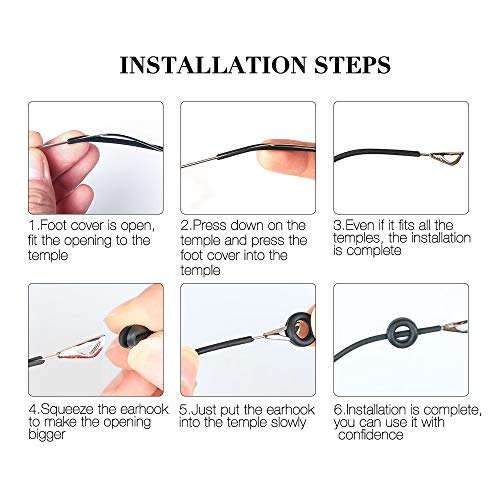 INSTALLATION STEPS

1.Foot cover is open, fit the opening to the temple

2.Press down on the temple and press the foot cover into the temple

3.Even if it fits all the temples, the installation is complete

4.Squeeze the earhook to make the opening bigger

5.Just put the earhook into the temple slowly

6.Installation is complete, you can use it with confidence