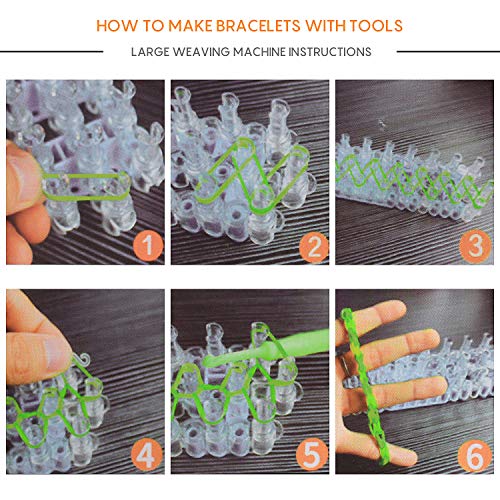 HOW TO MAKE BRACELETS WITH TOOLS

LARGE WEAVING MACHINE INSTRUCTIONS

1

2

3

4

5

6