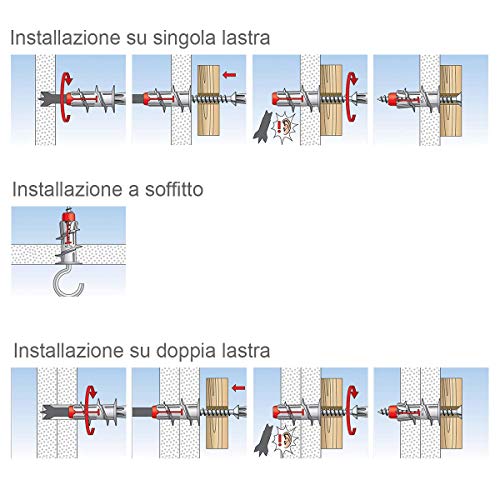 Installazione su singola lastra

Installazione a soffitto

Installazione su doppia lastra