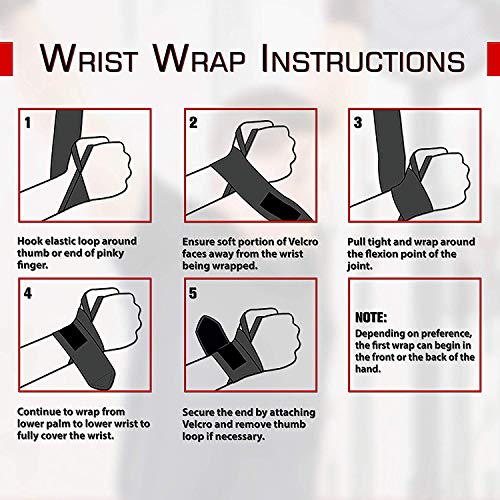 WRIST WRAP INSTRUCTIONS

1

Hook elastic loop around thumb or end of pinky finger.

2

Ensure soft portion of Velcro faces away from the wrist being wrapped.

3

Pull tight and wrap around the flexion point of the joint.

4

Continue to wrap from lower palm to lower wrist to fully cover the wrist.

5

Secure the end by attaching Velcro and remove thumb loop if necessary.

NOTE:
Depending on preference, the first wrap can begin in the front or the back of the hand.