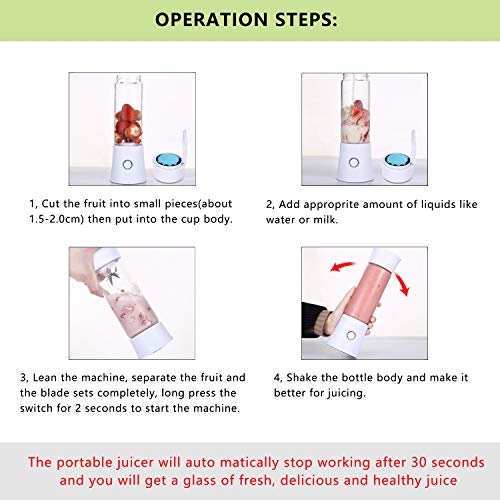 OPERATION STEPS:

1, Cut the fruit into small pieces(about 1.5-2.0cm) then put into the cup body.

2, Add approprite amount of liquids like water or milk.

3, Lean the machine, separate the fruit and the blade sets completely, long press the switch for 2 seconds to start the machine.

4, Shake the bottle body and make it better for juicing.

The portable juicer will auto matically stop working after 30 seconds and you will get a glass of fresh, delicious and healthy juice