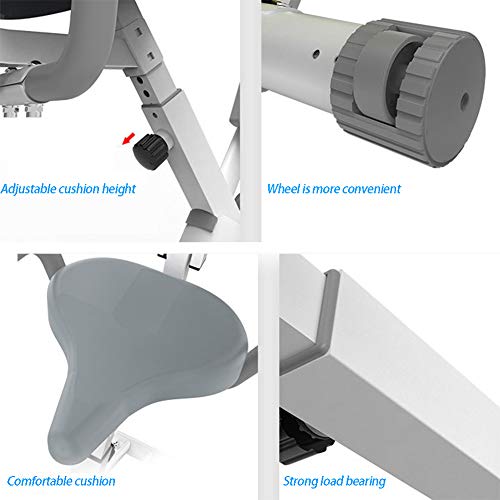 Adjustable cushion height

Wheel is more convenient

Comfortable cushion

Strong load bearing