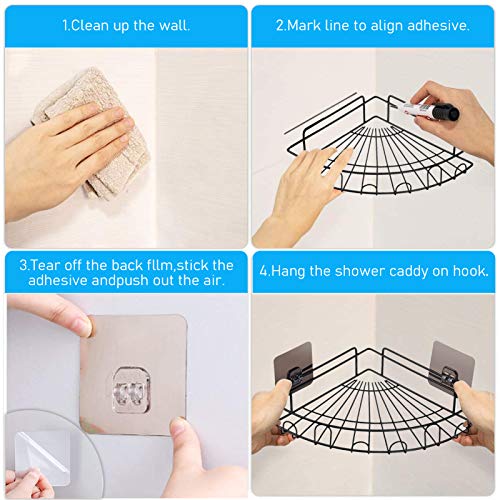 1.Clean up the wall.

2.Mark line to align adhesive.

3.Tear off the back fllm,stick the adhesive andpush out the air.

4.Hang the shower caddy on hook.