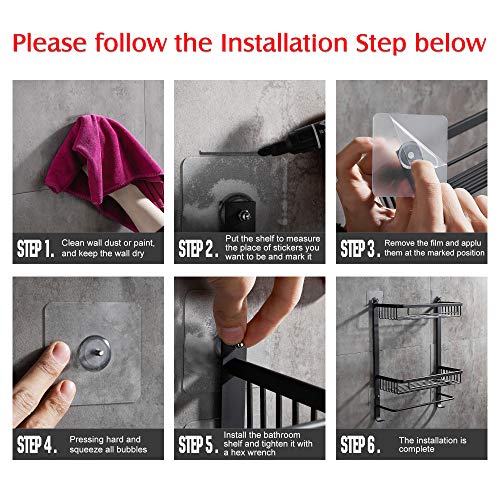 Please follow the Installation Step below

STEP 1. Clean wall dust or paint, and keep the wall dry

STEP 2. Put the shelf to measure the place of stickers you want to be and mark it

STEP 3. Remove the film and applu them at the marked position

STEP 4. Pressing hard and squeeze all bubbles

STEP 5. Install the bathroom shelf and tighten it with a hex wrench

STEP 6. The installation is complete