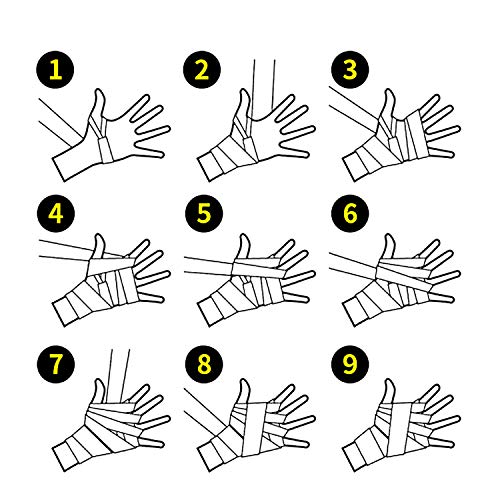 1
2
3
4
5
6
7
8
9