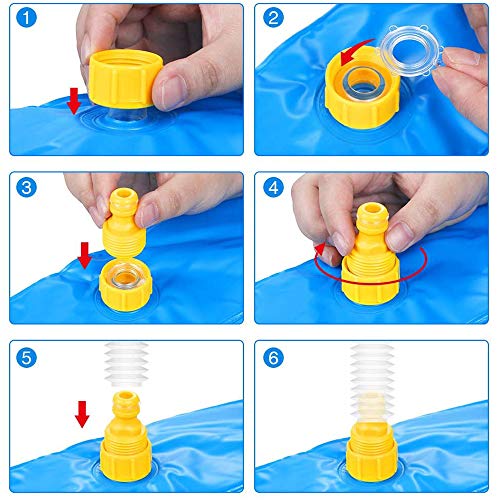 1

2

3

4

5

6