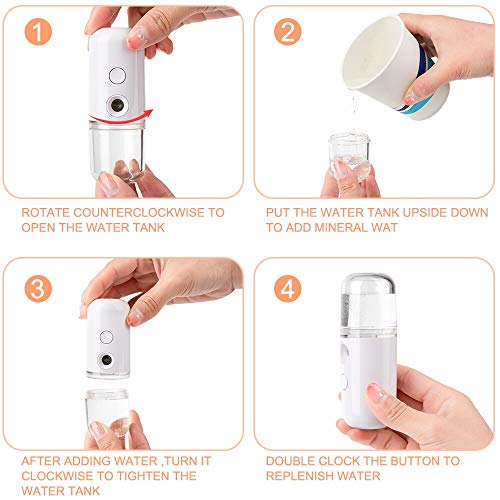 1

ROTATE COUNTERCLOCKWISE TO OPEN THE WATER TANK

2

PUT THE WATER TANK UPSIDE DOWN TO ADD MINERAL WAT

3

AFTER ADDING WATER ,TURN IT CLOCKWISE TO TIGHTEN THE WATER TANK

4

DOUBLE CLOCK THE BUTTON TO REPLENISH WATER