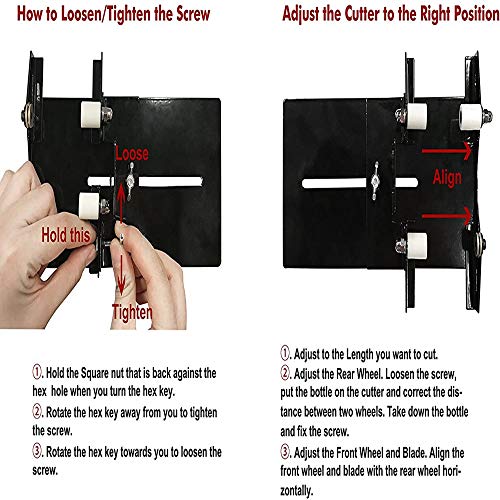 How to Loosen/Tighten the Screw

Loose

Hold this

Tighten

①. Hold the Square nut that is back against the hex hole when you turn the hex key.

②. Rotate the hex key away from you to tighten the screw.

③. Rotate the hex key towards you to loosen the screw.

Adjust the Cutter to the Right Position

Align

①. Adjust to the Length you want to cut.

②. Adjust the Rear Wheel. Loosen the screw, put the bottle on the cutter and correct the distance between two wheels. Take down the bottle and fix the screw.

③. Adjust the Front Wheel and Blade. Align the front wheel and blade with the rear wheel horizontally.