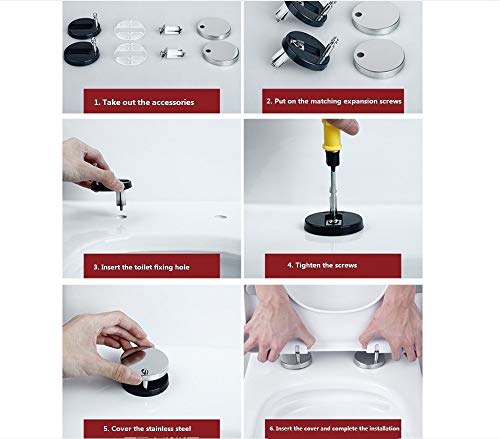 1. Take out the accessories

2. Put on the matching expansion screws

3. Insert the toilet fixing hole

4. Tighten the screws

5. Cover the stainless steel

6. Insert the cover and complete the installation