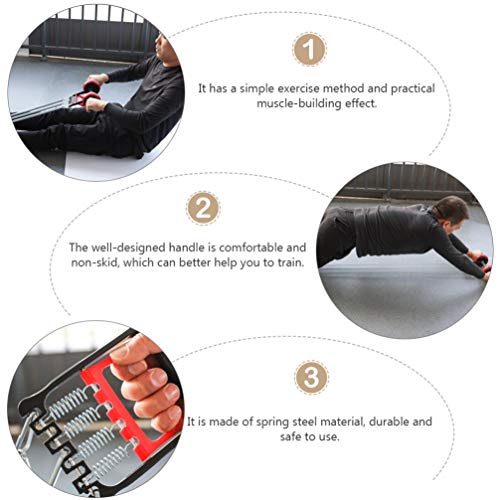 1

It has a simple exercise method and practical muscle-building effect.

2

The well-designed handle is comfortable and non-skid, which can better help you to train.

3

It is made of spring steel material, durable and safe to use.