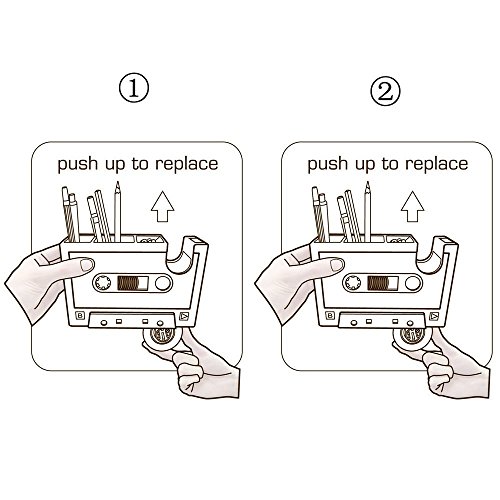 ①

push up to replace

B

②

push up to replace

B