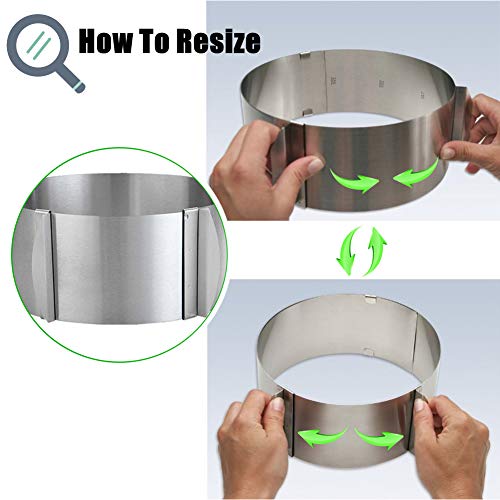 How To Resize