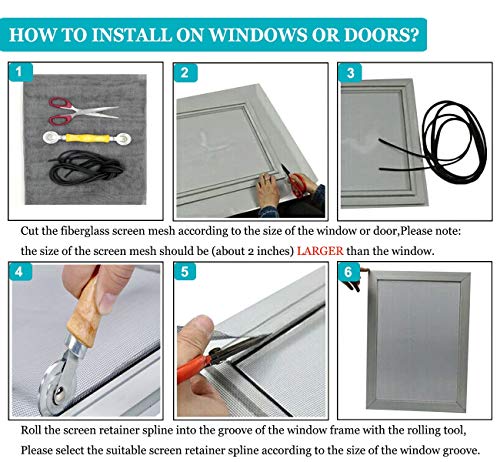 HOW TO INSTALL ON WINDOWS OR DOORS?

1

2

3

Cut the fiberglass screen mesh according to the size of the window or door,Please note: the size of the screen mesh should be (about 2 inches) LARGER than the window.

4

5

6

Roll the screen retainer spline into the groove of the window frame with the rolling tool, Please select the suitable screen retainer spline according to the size of the window groove.