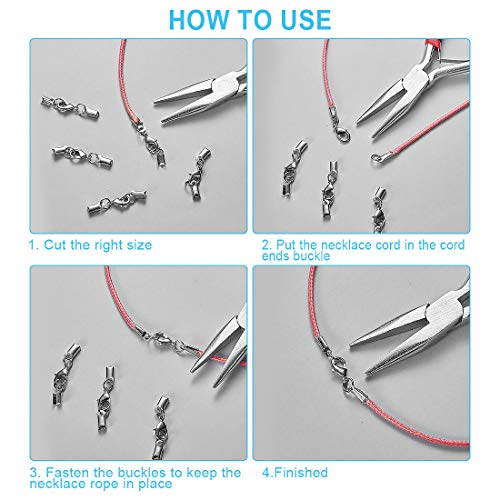 HOW TO USE

1. Cut the right size

2. Put the necklace cord in the cord ends buckle

3. Fasten the buckles to keep the necklace rope in place

4.Finished