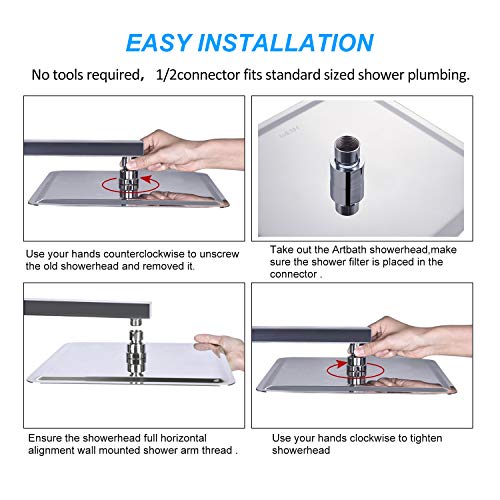 EASY INSTALLATION

No tools required， 1/2connector fits standard sized shower plumbing.

Use your hands counterclockwise to unscrew the old showerhead and removed it.

Take out the Artbath showerhead,make sure the shower filter is placed in the connector .

Ensure the showerhead full horizontal alignment wall mounted shower arm thread .

Use your hands clockwise to tighten showerhead