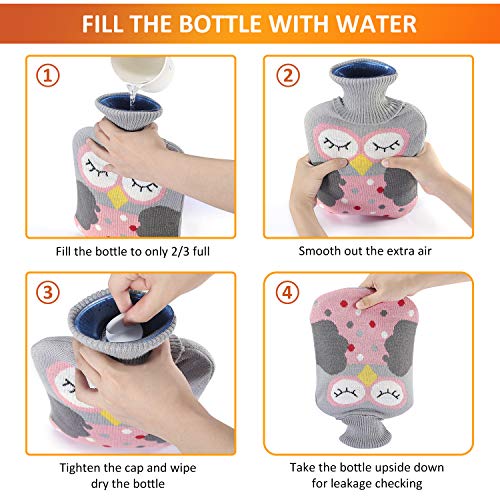 FILL THE BOTTLE WITH WATER

1

Fill the bottle to only 2/3 full

2

Smooth out the extra air

3

Tighten the cap and wipe dry the bottle

4

Take the bottle upside down for leakage checking