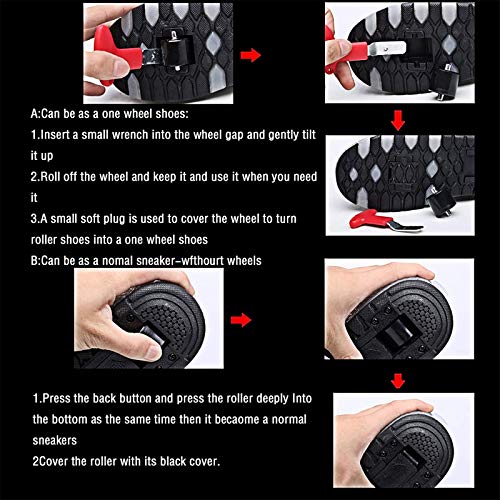 A:Can be as a one wheel shoes:

1.Insert a small wrench into the wheel gap and gently tilt it up

2.Roll off the wheel and keep it and use it when you need it

3.A small soft plug is used to cover the wheel to turn roller shoes into a one wheel shoes

B:Can be as a nomal sneaker-wfthourt wheels

1.Press the back button and press the roller deeply Into the bottom as the same time then it becaome a normal sneakers

2Cover the roller with its black cover.