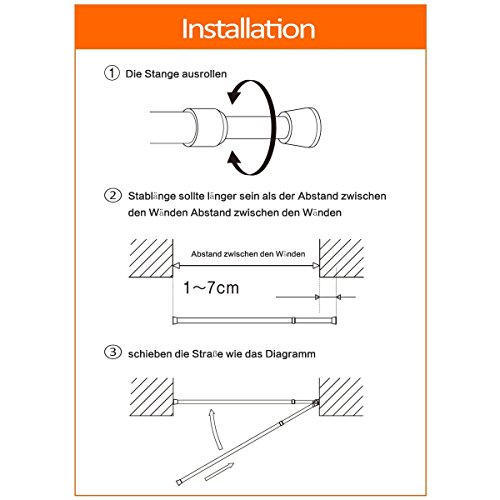 Installation

① Die Stange ausrollen

② Stablänge sollte länger sein als der Abstand zwischen den Wänden Abstand zwischen den Wänden

Abstand zwischen den Wänden

1~7cm

③ schieben die Straße wie das Diagramm