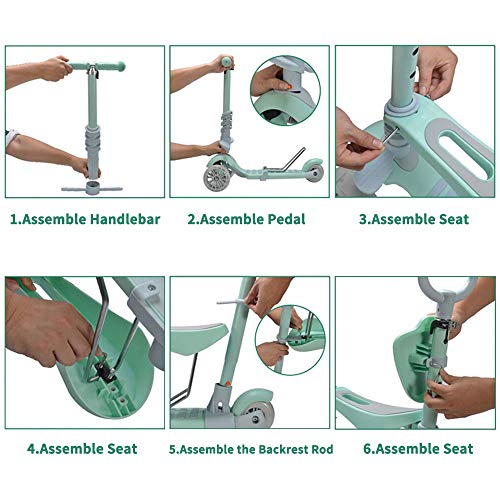 1.Assemble Handlebar

2.Assemble Pedal

3.Assemble Seat

4.Assemble Seat

5.Assemble the Backrest Rod

6.Assemble Seat