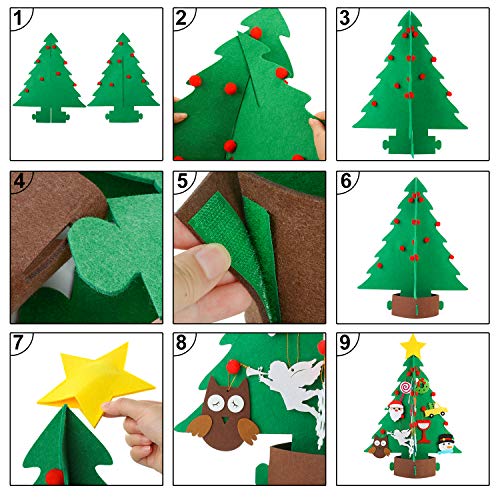 1
2
3
4
5
6
7
8
9