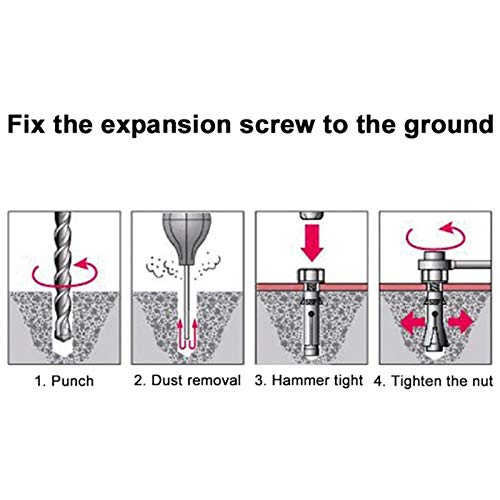 Fix the expansion screw to the ground

1. Punch

2. Dust removal

3. Hammer tight

4. Tighten the nut