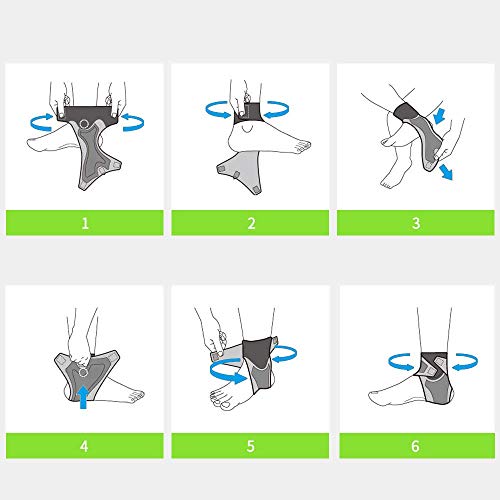 1

2

3

4

5

6