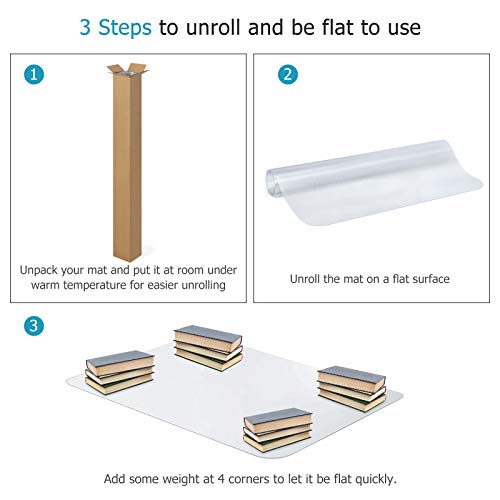 3 Steps to unroll and be flat to use

1

Unpack your mat and put it at room under warm temperature for easier unrolling

2

Unroll the mat on a flat surface

3

Add some weight at 4 corners to let it be flat quickly.