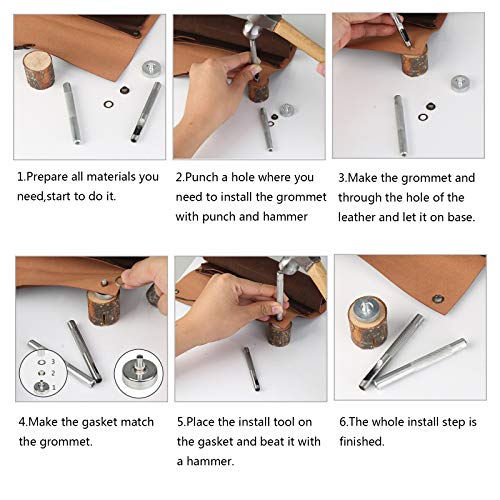 1.Prepare all materials you need,start to do it.

2.Punch a hole where you need to install the grommet with punch and hammer

3.Make the grommet and through the hole of the leather and let it on base.

3
2
1

4.Make the gasket match the grommet.

5.Place the install tool on the gasket and beat it with a hammer.

6.The whole install step is finished.