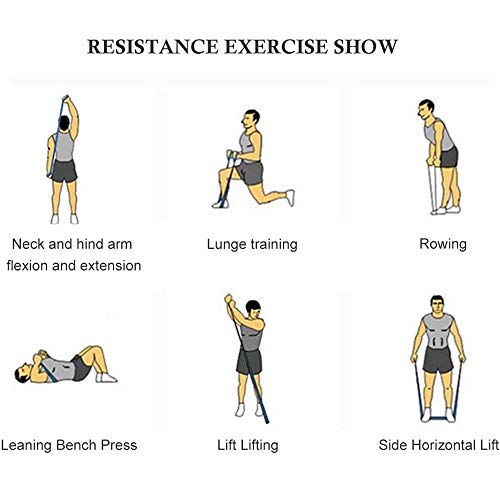 RESISTANCE EXERCISE SHOW

Neck and hind arm flexion and extension

Lunge training

Rowing

Leaning Bench Press

Lift Lifting

Side Horizontal Lift