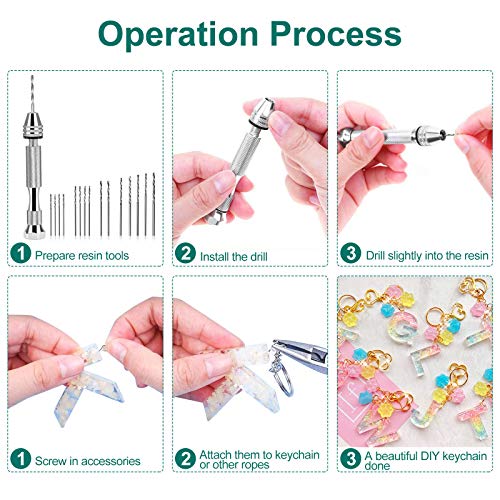 Operation Process

1 Prepare resin tools

2 Install the drill

3 Drill slightly into the resin

1 Screw in accessories

2 Attach them to keychain or other ropes

3 A beautiful DIY keychain done