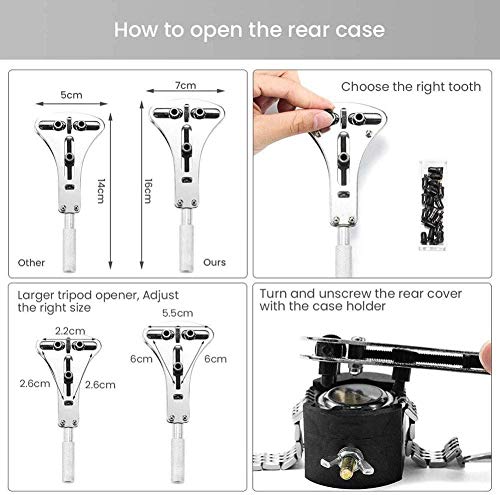 How to open the rear case

5cm

14cm

Other

7cm

16cm

Ours

Choose the right tooth

Larger tripod opener, Adjust the right size

2.2cm

2.6cm

2.6cm

5.5cm

6cm

6cm

Turn and unscrew the rear cover with the case holder