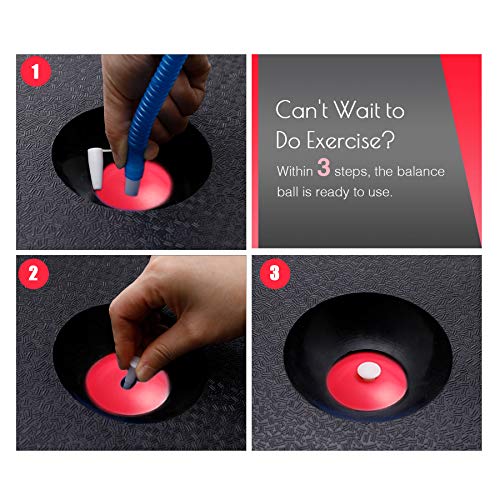 1

Can't Wait to Do Exercise?

Within 3 steps, the balance ball is ready to use.

2

3