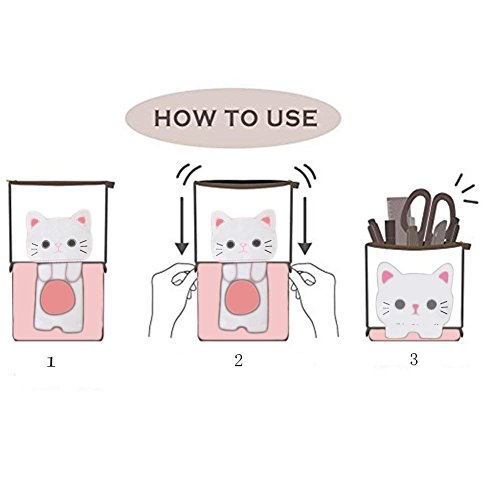 HOW TO USE

1

2

3