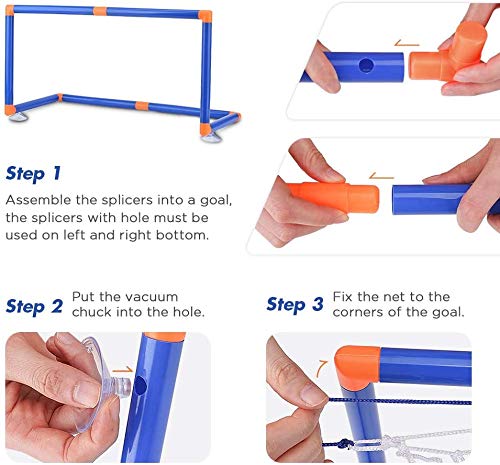 Step 1

Assemble the splicers into a goal, the splicers with hole must be used on left and right bottom.

Step 2 Put the vacuum chuck into the hole.

Step 3 Fix the net to the corners of the goal.