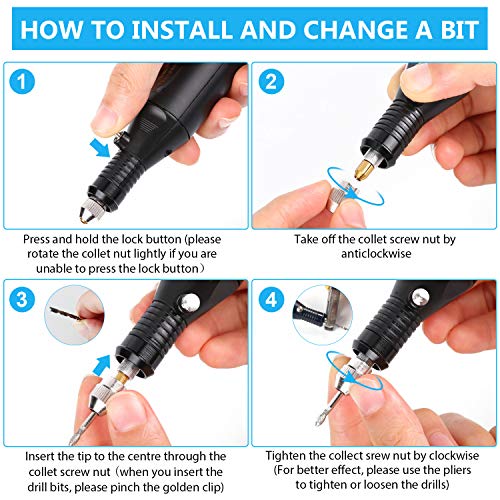 HOW TO INSTALL AND CHANGE A BIT

1

Press and hold the lock button (please rotate the collet nut lightly if you are unable to press the lock button）

2

Take off the collet screw nut by anticlockwise

3

Insert the tip to the centre through the collet screw nut（when you insert the drill bits, please pinch the golden clip)

4

Tighten the collect srew nut by clockwise (For better effect, please use the pliers to tighten or loosen the drills)