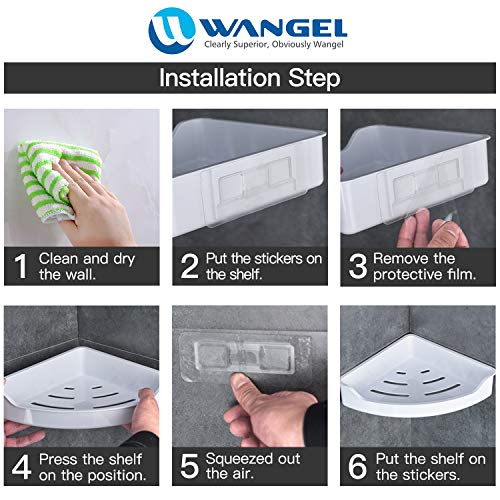 WANGEL
Clearly Superior, Obviously Wangel

Installation Step

1 Clean and dry the wall.

2 Put the stickers on the shelf.

3 Remove the protective film.

4 Press the shelf on the position.

5 Squeezed out the air.

6 Put the shelf on the stickers.